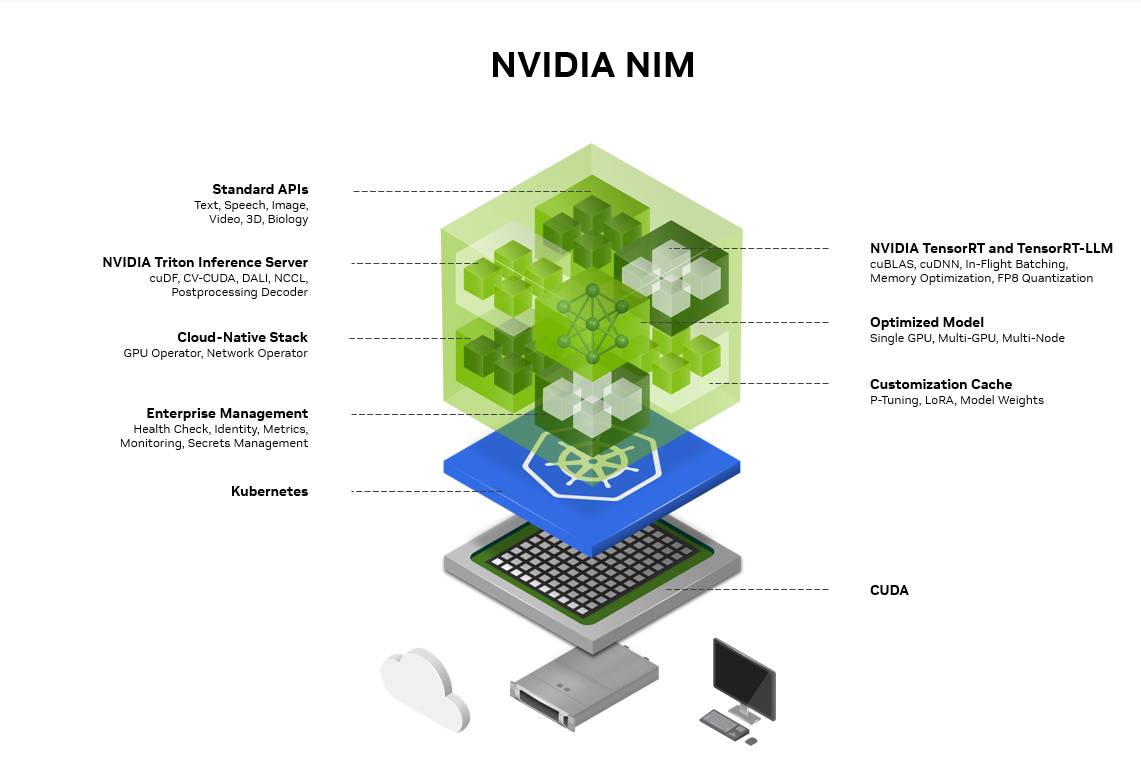 NVIDIA NIM

Standard APIs
Text, Speech, Image, Video, 3D, Biology

NVIDIA Triton Inference Server
cuDF, CV-CUDA, DALI, NCCL, Postprocessing Decoder

Cloud-Native Stack
GPU Operator, Network Operator

Enterprise Management
Health Check, Identity, Metrics, Monitoring, Secrets Management

Kubernetes

NVIDIA TensorRT and TensorRT-LLM
cuBLAS, cuDNN, In-Flight Batching, Memory Optimization, FP8 Quantization

Optimized Model
Single GPU, Multi-GPU, Multi-Node

Customization Cache
P-Tuning, LoRA, Model Weights

CUDA