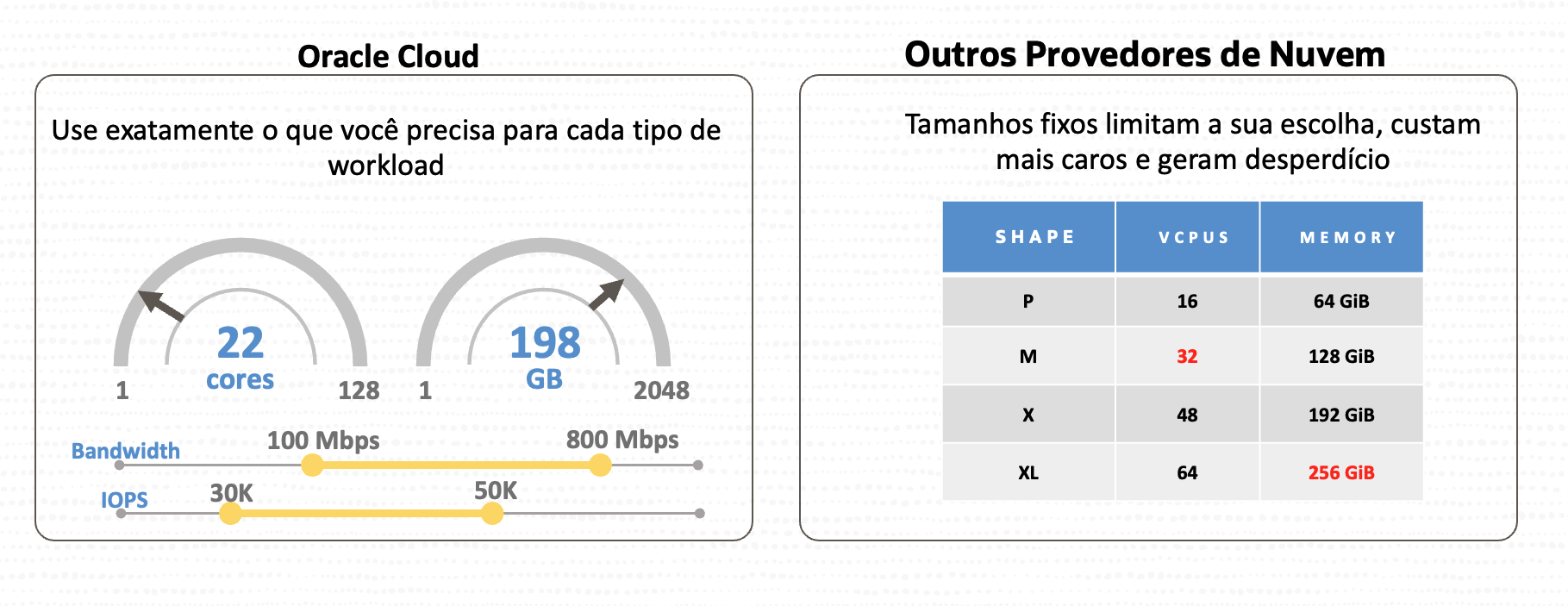 Oracle Cloud

Use exatamente o que você precisa para cada tipo de workload

22
cores

1

128

198
GB

1

2048

Bandwidth

100 Mbps

800 Mbps

IOPS

30K

50K

Outros Provedores de Nuvem

Tamanhos fixos limitam a sua escolha, custam mais caros e geram desperdício

| SHAPE | VCPUS | MEMORY |
|---|---|---|
| P | 16 | 64 GiB |
| M | 32 | 128 GiB |
| X | 48 | 192 GiB |
| XL | 64 | 256 GiB |