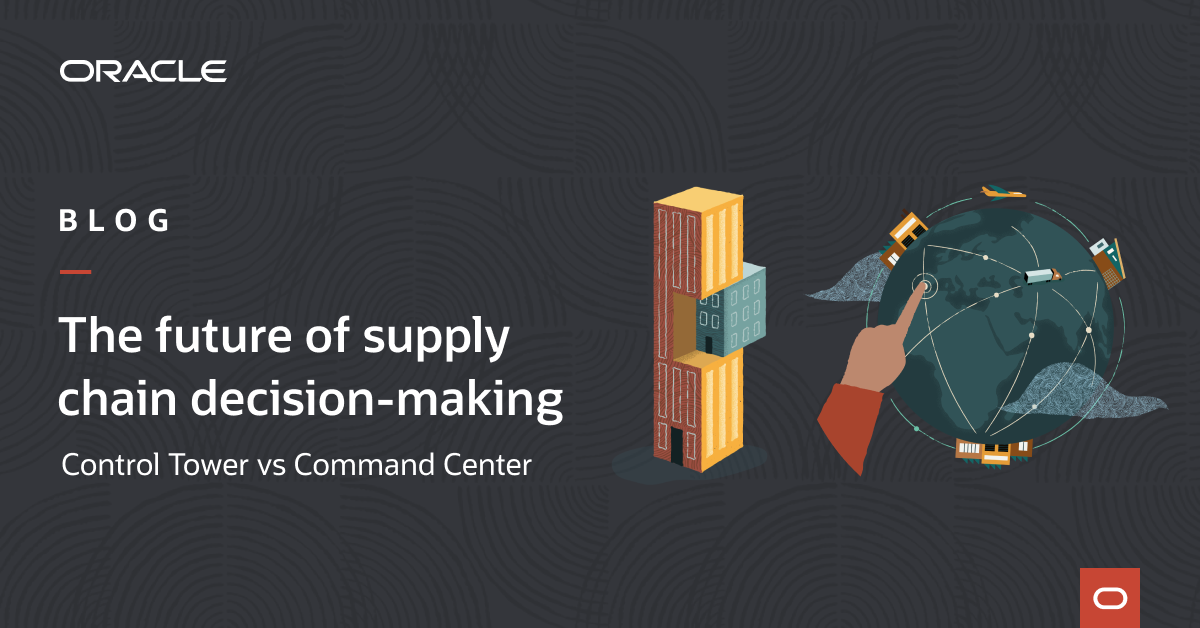 ORACLE

BLOG

The future of supply chain decision-making

Control Tower vs Command Center