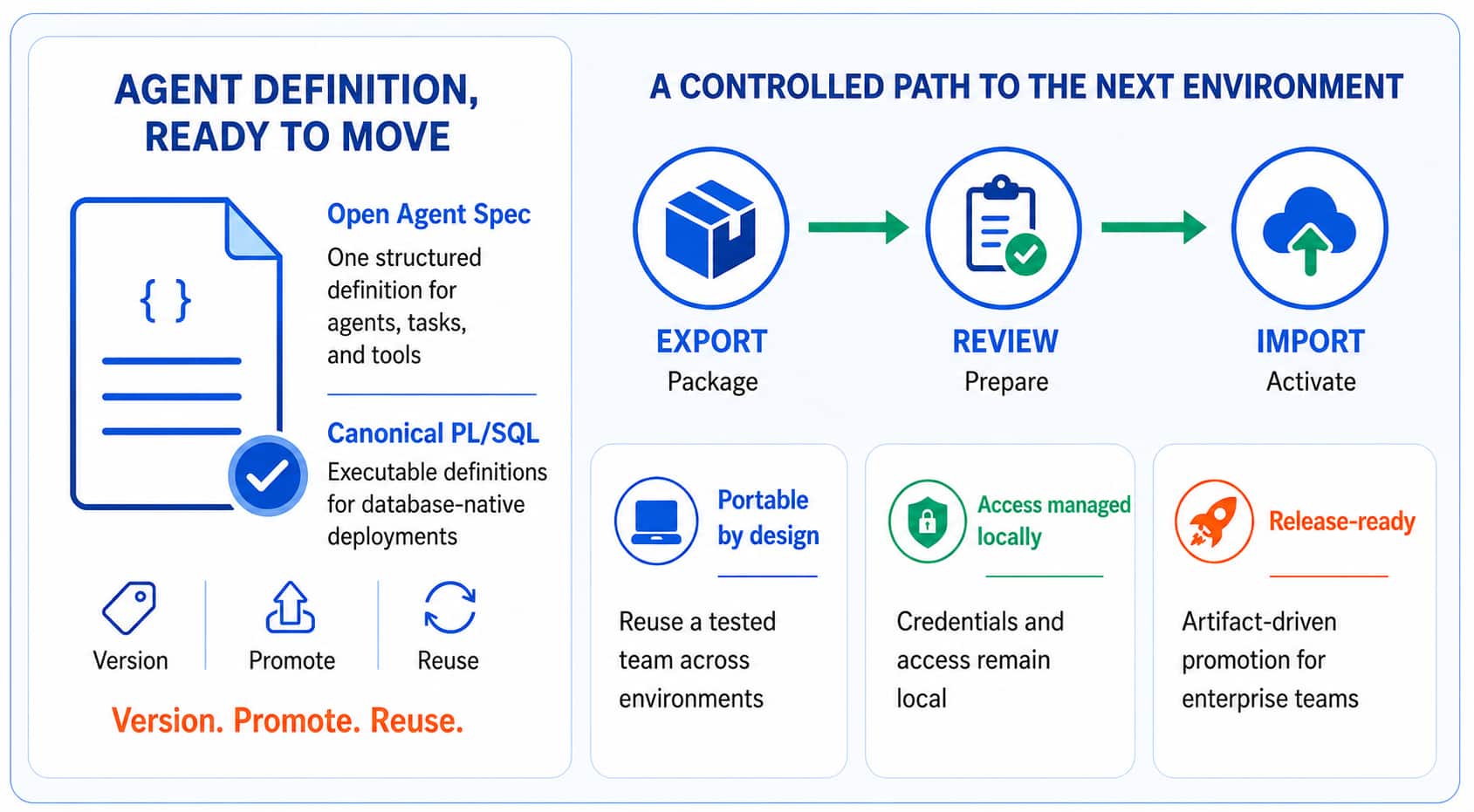 AGENT DEFINITION, READY TO MOVE

{ }

Open Agent Spec

One structured definition for agents, tasks, and tools

Canonical PL/SQL

Executable definitions for database-native deployments

Version

Promote

Reuse

Version. Promote. Reuse.

A CONTROLLED PATH TO THE NEXT ENVIRONMENT

EXPORT
Package

REVIEW
Prepare

IMPORT
Activate

Portable by design

Reuse a tested team across environments

Access managed locally

Credentials and access remain local

Release-ready

Artifact-driven promotion for enterprise teams