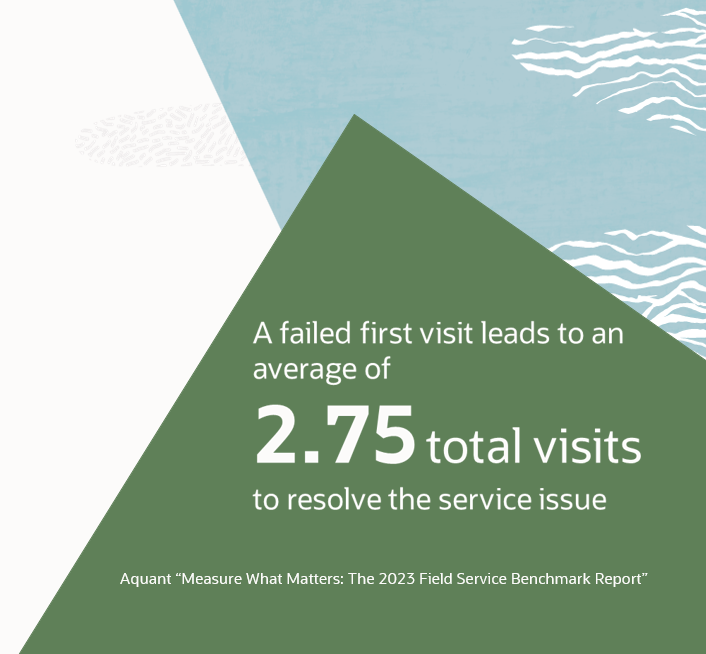 A failed first visit leads to an average of

2.75 total visits

to resolve the service issue

Aquant “Measure What Matters: The 2023 Field Service Benchmark Report”