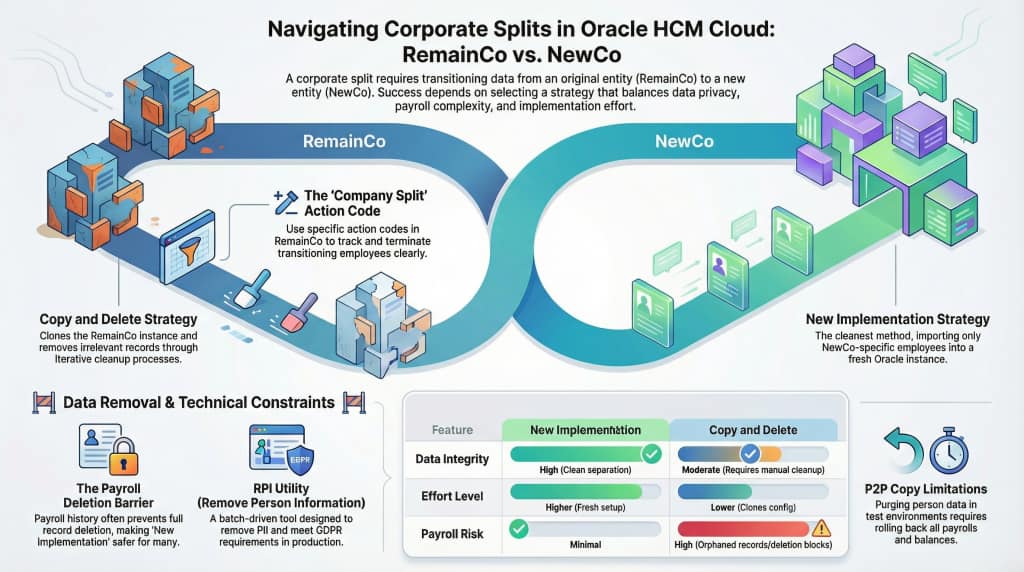 Navigating Corporate Splits in Oracle HCM Cloud: RemainCo vs. NewCo

A corporate split requires transitioning data from an original entity (RemainCo) to a new entity (NewCo). Success depends on selecting a strategy that balances data privacy, payroll complexity, and implementation effort.

RemainCo

NewCo

The 'Company Split' Action Code

Use specific action codes in RemainCo to track and terminate transitioning employees clearly.

Copy and Delete Strategy

Clones the RemainCo instance and removes irrelevant records through iterative cleanup processes.

New Implementation Strategy

The cleanest method, importing only NewCo-specific employees into a fresh Oracle instance.

Data Removal & Technical Constraints

The Payroll Deletion Barrier

Payroll history often prevents full record deletion, making 'New Implementation' safer for many.

GDPR

RPI Utility (Remove Person Information)

A batch-driven tool designed to remove PII and meet GDPR requirements in production.

| Feature | New Implementation | Copy and Delete |
|---|---|---|
| Data Integrity | High (Clean separation) | Moderate (Requires manual cleanup) |
| Effort Level | Higher (Fresh setup) | Lower (Clones config) |
| Payroll Risk | Minimal | High (Orphaned records/deletion blocks) |

P2P Copy Limitations

Purging person data in test environments requires rolling back all payrolls and balances.