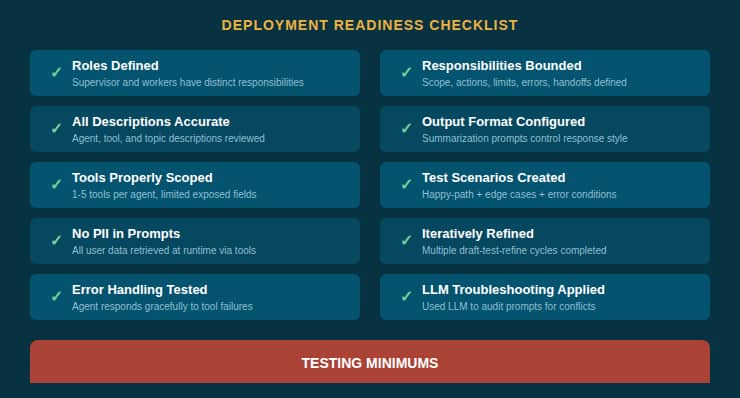 DEPLOYMENT READINESS CHECKLIST

✓ Roles Defined
Supervisor and workers have distinct responsibilities

✓ All Descriptions Accurate
Agent, tool, and topic descriptions reviewed

✓ Tools Properly Scoped
1-5 tools per agent, limited exposed fields

✓ No PII in Prompts
All user data retrieved at runtime via tools

✓ Error Handling Tested
Agent responds gracefully to tool failures

✓ Responsibilities Bounded
Scope, actions, limits, errors, handoffs defined

✓ Output Format Configured
Summarization prompts control response style

✓ Test Scenarios Created
Happy-path + edge cases + error conditions

✓ Iteratively Refined
Multiple draft-test-refine cycles completed

✓ LLM Troubleshooting Applied
Used LLM to audit prompts for conflicts

TESTING MINIMUMS