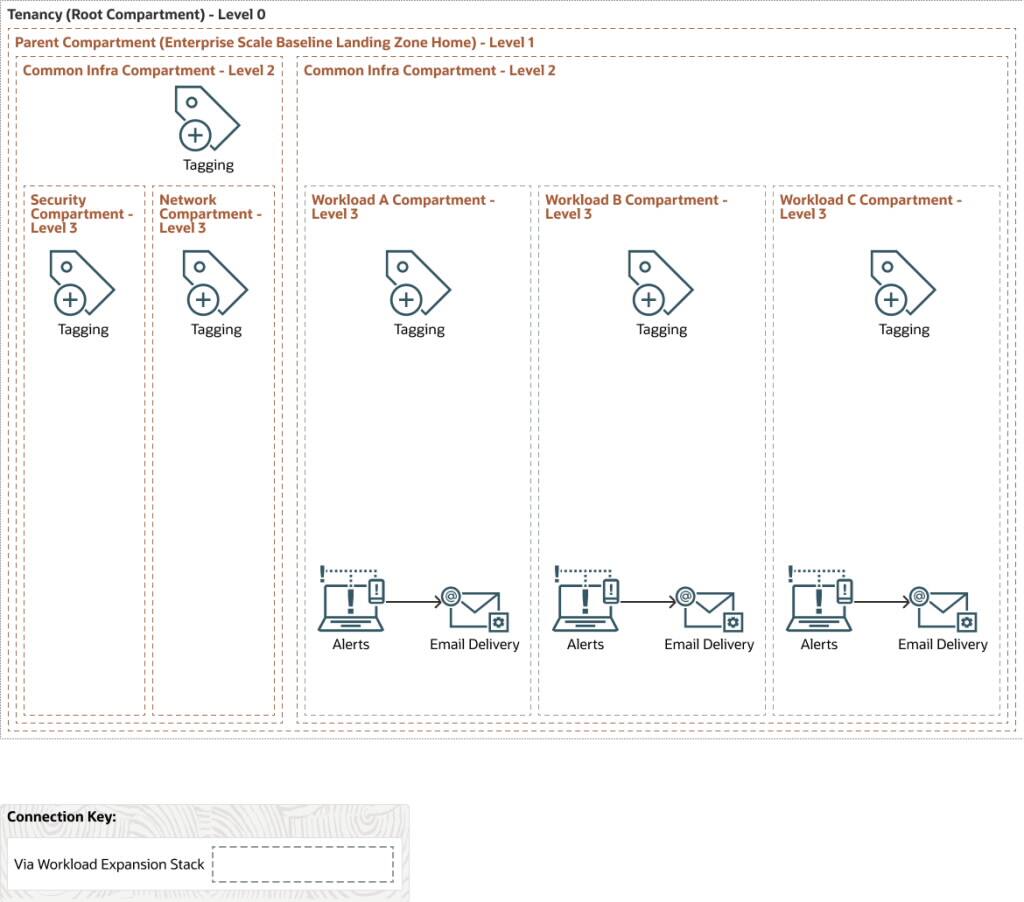 Tenancy (Root Compartment) - Level 0

Parent Compartment (Enterprise Scale Baseline Landing Zone Home) - Level 1

Common Infra Compartment - Level 2

Tagging

Security Compartment - Level 3

Tagging

Network Compartment - Level 3

Tagging

Common Infra Compartment - Level 2

Workload A Compartment - Level 3

Tagging

Alerts

Email Delivery

Workload B Compartment - Level 3

Tagging

Alerts

Email Delivery

Workload C Compartment - Level 3

Tagging

Alerts

Email Delivery

Connection Key:

Via Workload Expansion Stack