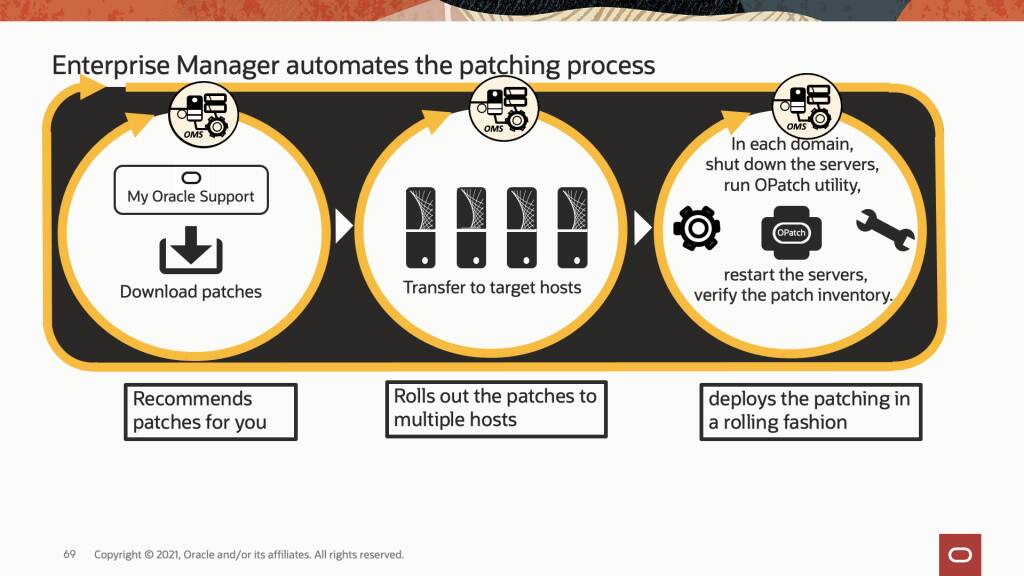 Enterprise Manager automates the patching process

OMS

My Oracle Support

Download patches

OMS

Transfer to target hosts

OMS

In each domain, shut down the servers, run OPatch utility,

OPatch

restart the servers, verify the patch inventory.

Recommends patches for you

Rolls out the patches to multiple hosts

deploys the patching in a rolling fashion

69 Copyright © 2021, Oracle and/or its affiliates. All rights reserved.