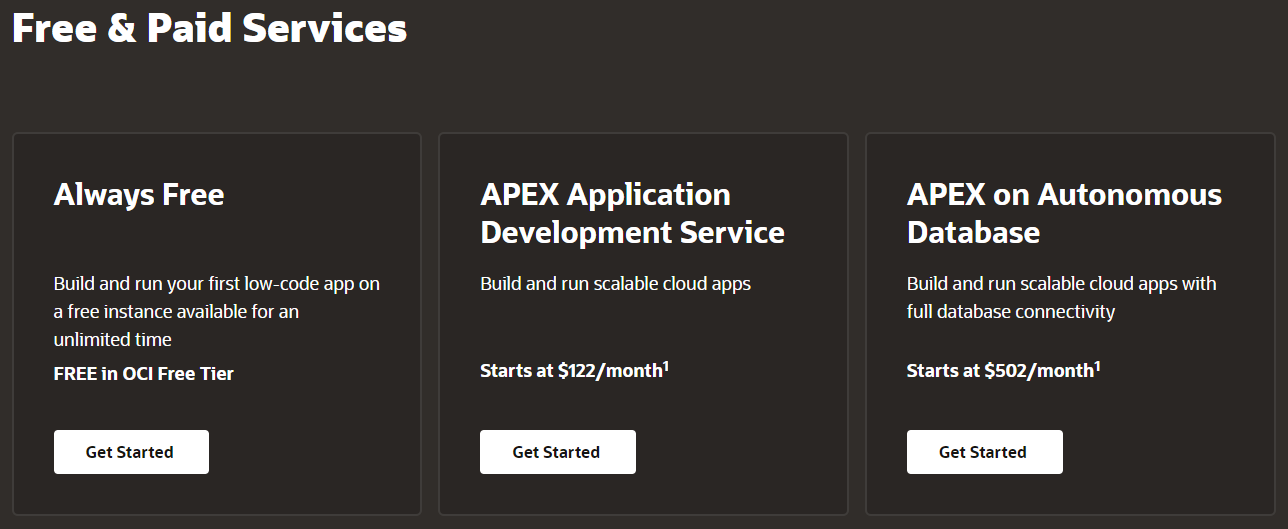 Free & Paid Services

Always Free

Build and run your first low-code app on a free instance available for an unlimited time

FREE in OCI Free Tier

Get Started

APEX Application Development Service

Build and run scalable cloud apps

Starts at \$122/month$^1$

Get Started

APEX on Autonomous Database

Build and run scalable cloud apps with full database connectivity

Starts at \$502/month$^1$

Get Started